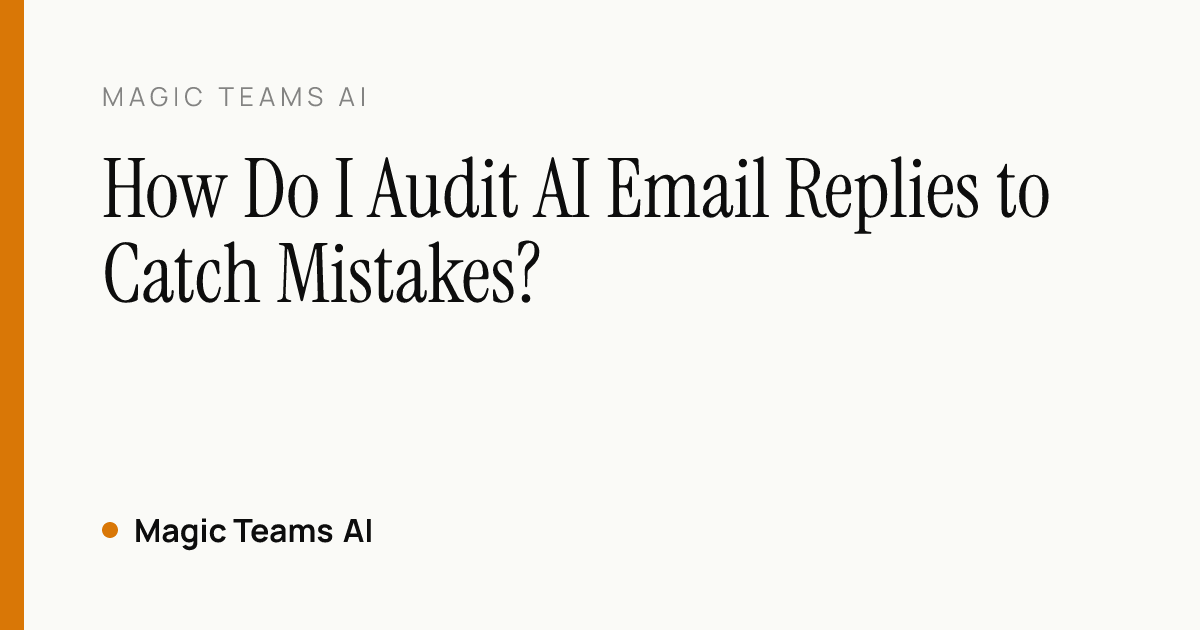 MAGIC TEAMS AI

How Do I Audit AI Email Replies to Catch Mistakes?

Magic Teams AI